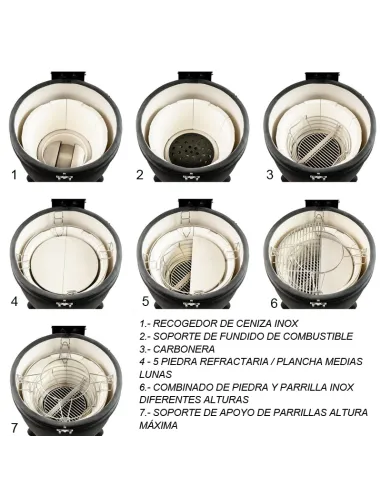 1

2

3

4

5

6

7

1.- RECOGEDOR DE CENIZA INOX
2.- SOPORTE DE FUNDIDO DE COMBUSTIBLE
3.- CARBONERA
4 - 5 PIEDRA REFRACTARIA / PLANCHA MEDIAS LUNAS
6.- COMBINADO DE PIEDRA Y PARRILLA INOX DIFERENTES ALTURAS
7.- SOPORTE DE APOYO DE PARRILLAS ALTURA MÁXIMA